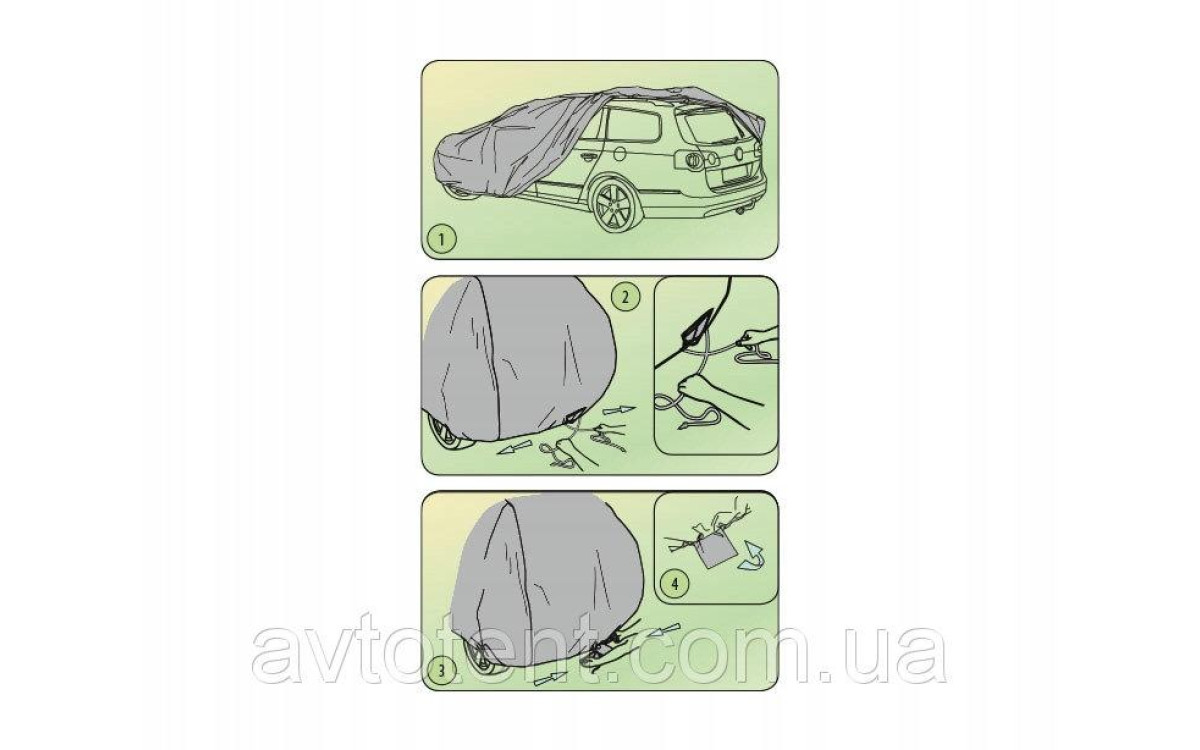 1

2

4

3

avtotent.com.ua